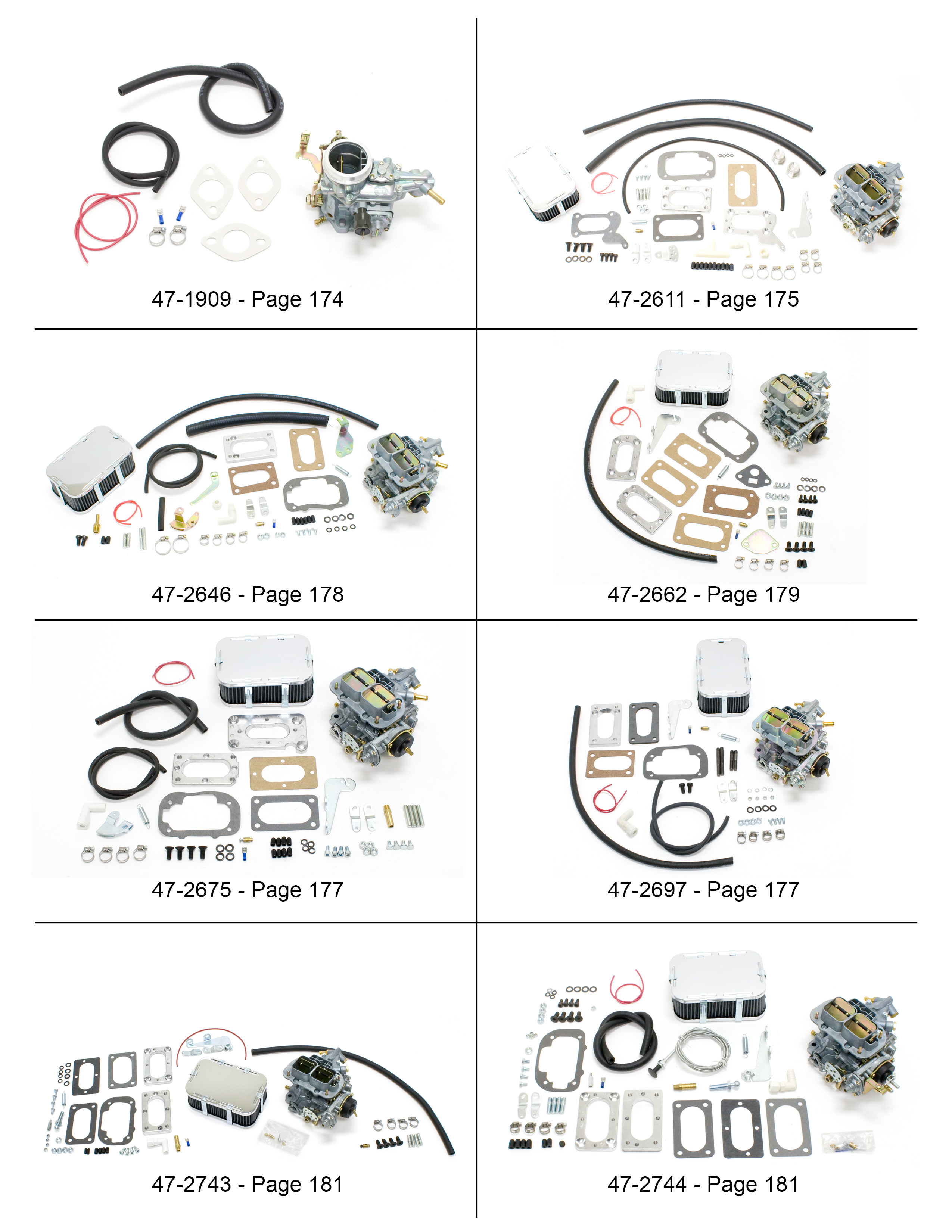 47-1909 - Page 174

47-2611 - Page 175

47-2646 - Page 178

47-2662 - Page 179

47-2675 - Page 177

47-2697 - Page 177

47-2743 - Page 181

47-2744 - Page 181